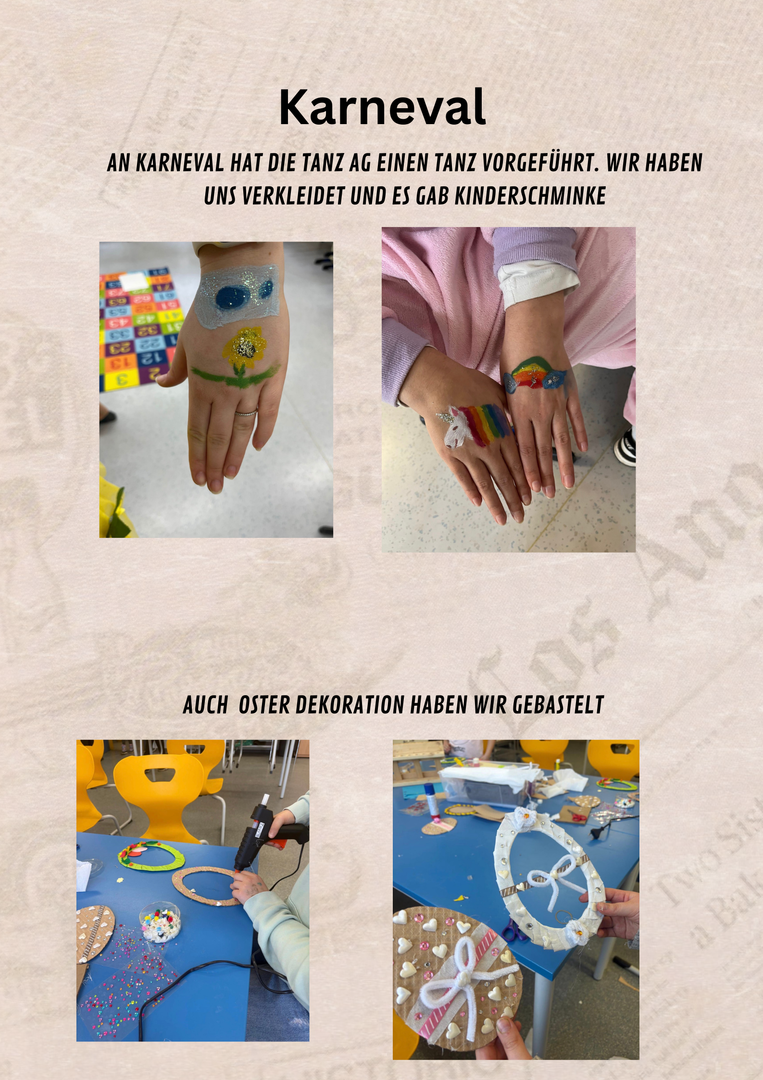 Karneval

AN KARNEVAL HAT DIE TANZ AG EINEN TANZ VORGEFÜHRT. WIR HABEN UNS VERKLEIDET UND ES GAB KINDERSCHMINKE

AUCH  OSTER DEKORATION HABEN WIR GEBASTELT